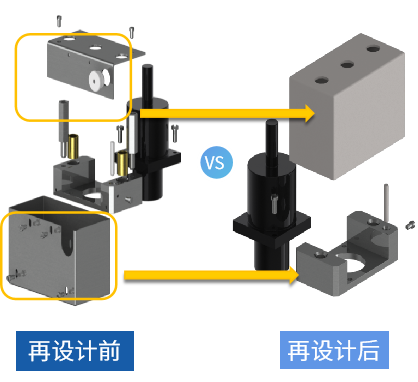 VS

再设计前

再设计后